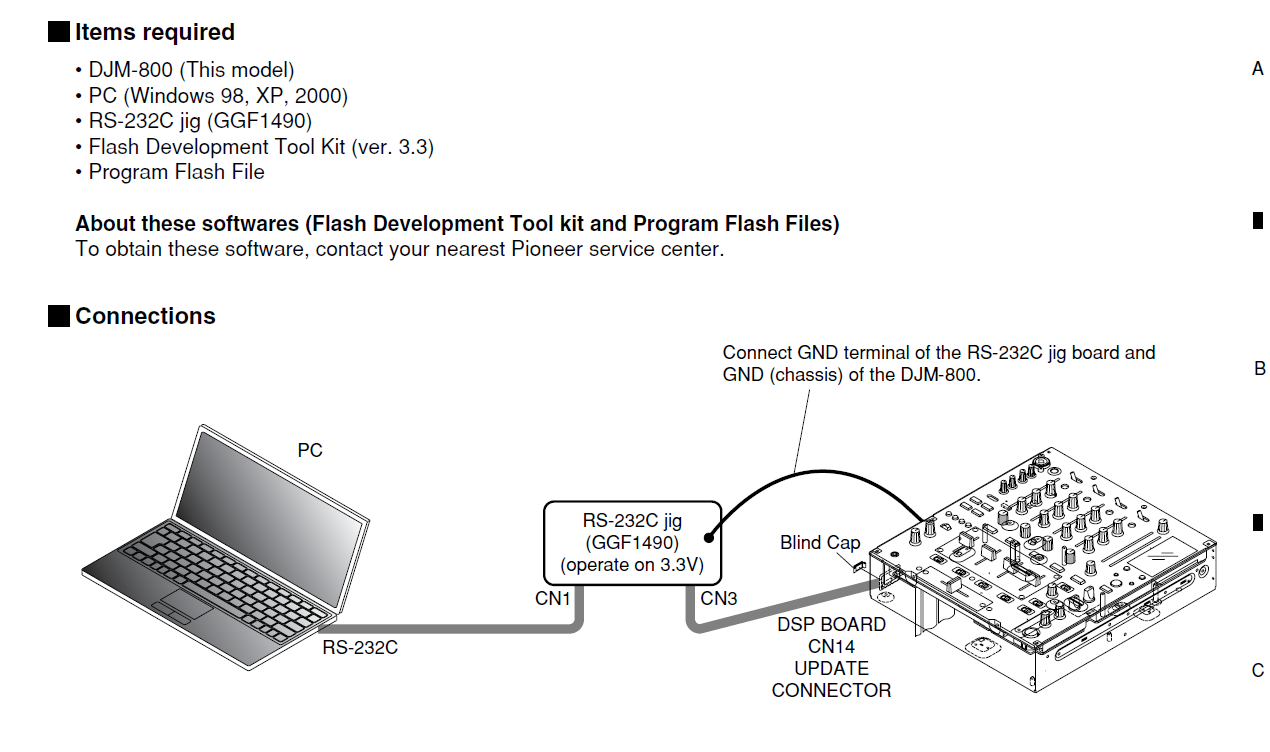 Items required

• DJM-800 (This model)
• PC (Windows 98, XP, 2000)
• RS-232C jig (GGF1490)
• Flash Development Tool Kit (ver. 3.3)
• Program Flash File

About these softwares (Flash Development Tool kit and Program Flash Files)
To obtain these software, contact your nearest Pioneer service center.

Connections

Connect GND terminal of the RS-232C jig board and GND (chassis) of the DJM-800.

PC

RS-232C jig (GGF1490) (operate on 3.3V)

Blind Cap

CN1

CN3

RS-232C

DSP BOARD CN14 UPDATE CONNECTOR

A

B

C